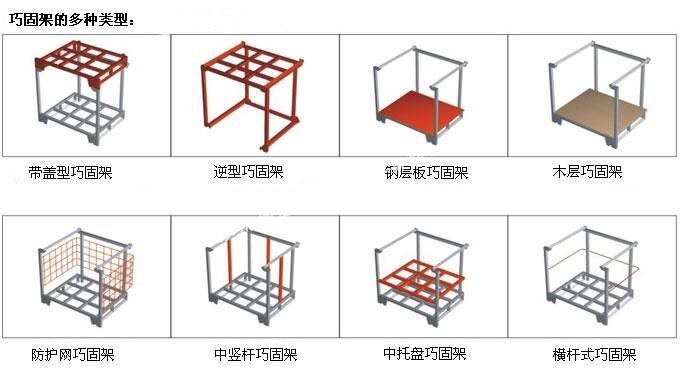 巧固架的多种类型：

带盖型巧固架

逆型巧固架

钢层板巧固架

木层巧固架

防护网巧固架

中竖杆巧固架

中托盘巧固架

横杆式巧固架